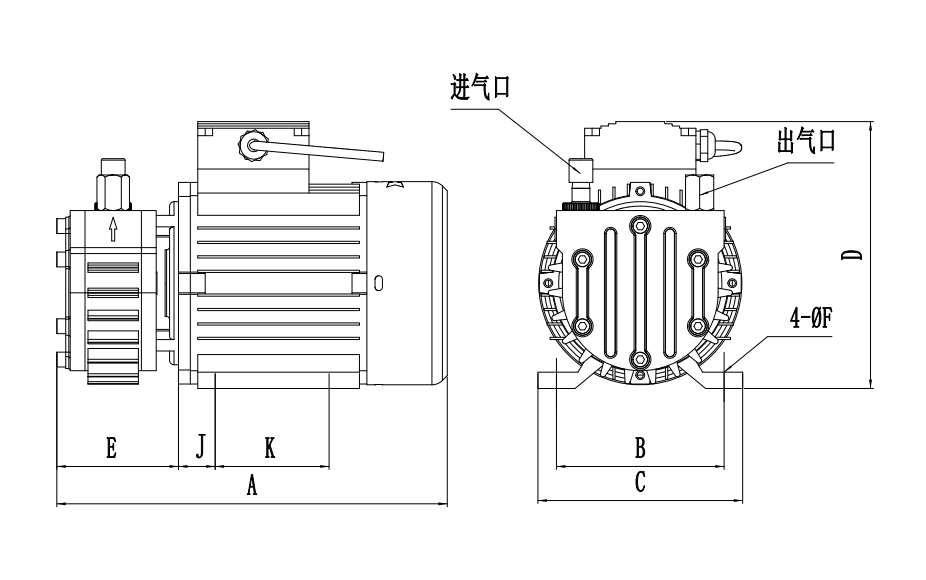 进气口
出气口
D
4-ØF
E
J
K
A
B
C